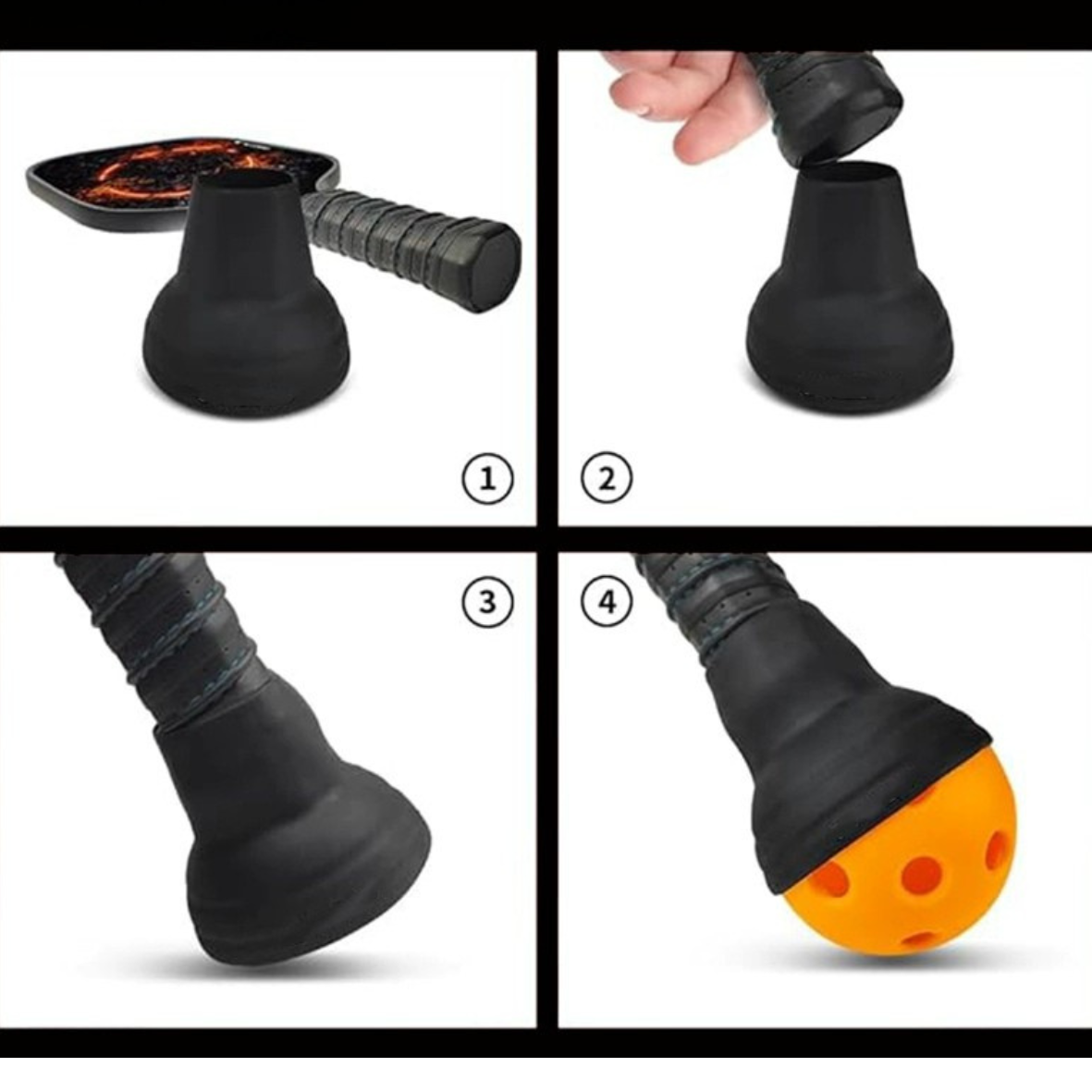 ①
②
③
④