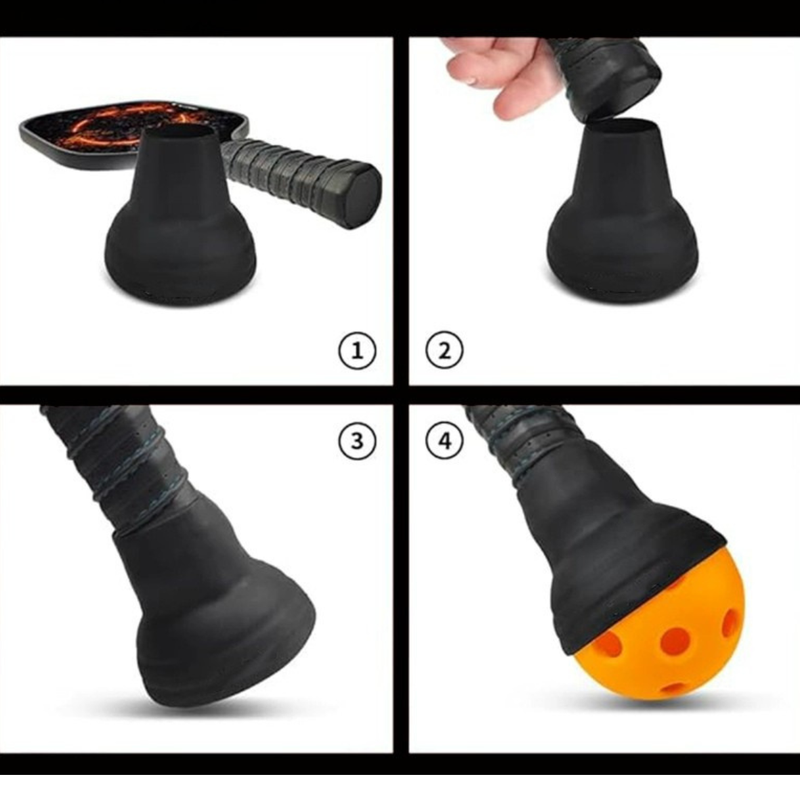 ①
②
③
④